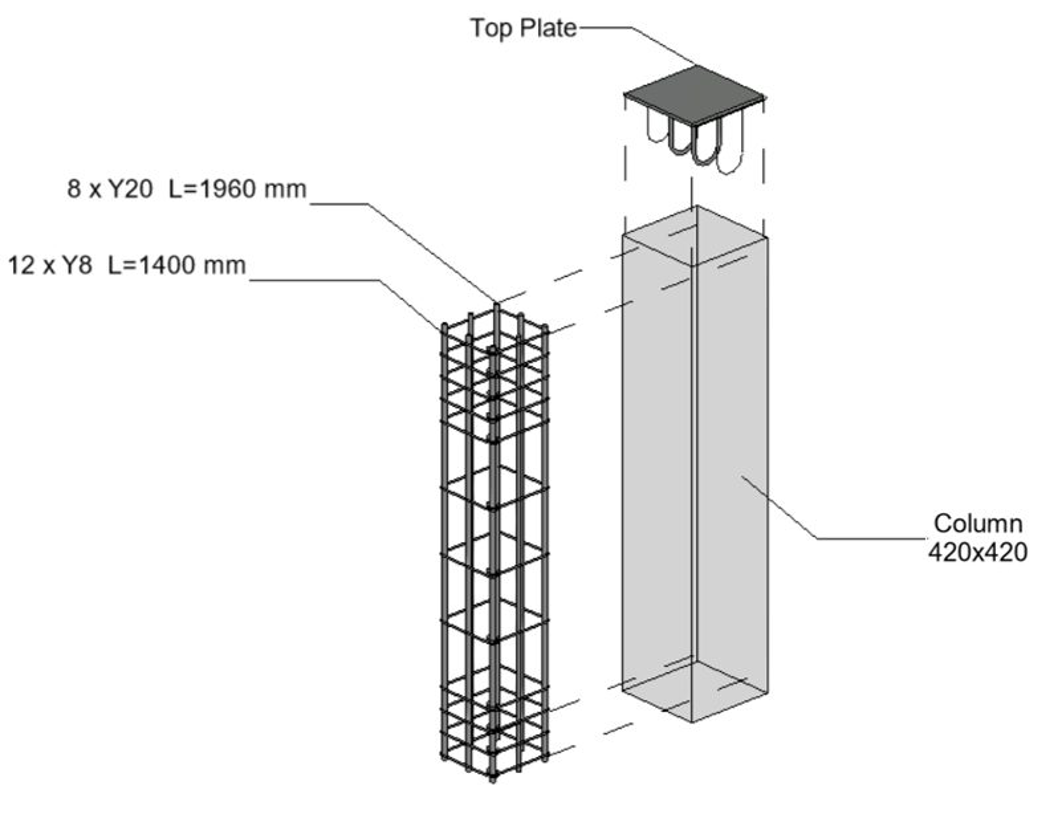 Top Plate

8 x Y20 L=1960 mm

12 x Y8 L=1400 mm

Column
420x420