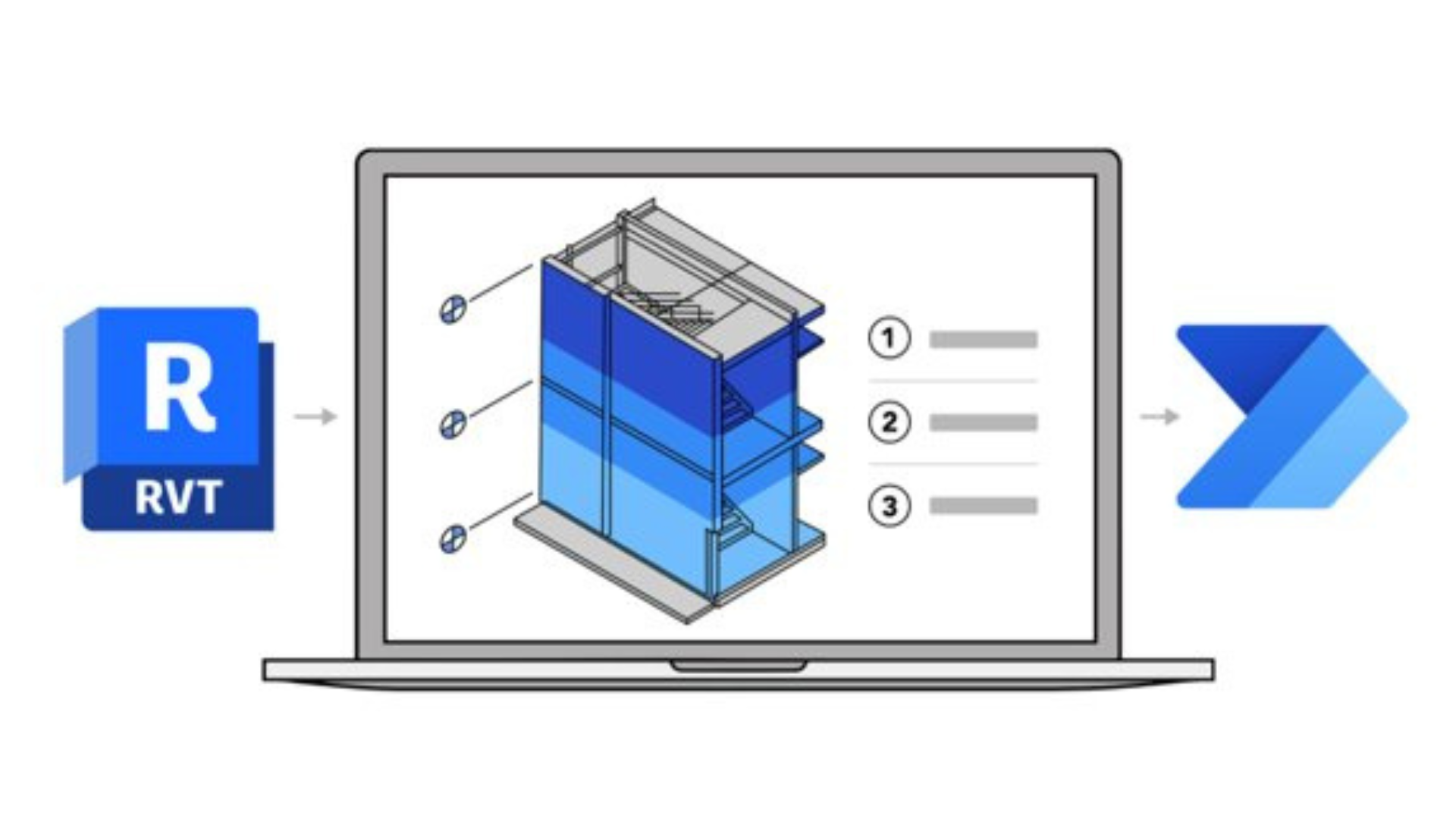 R
RVT

1
2
3